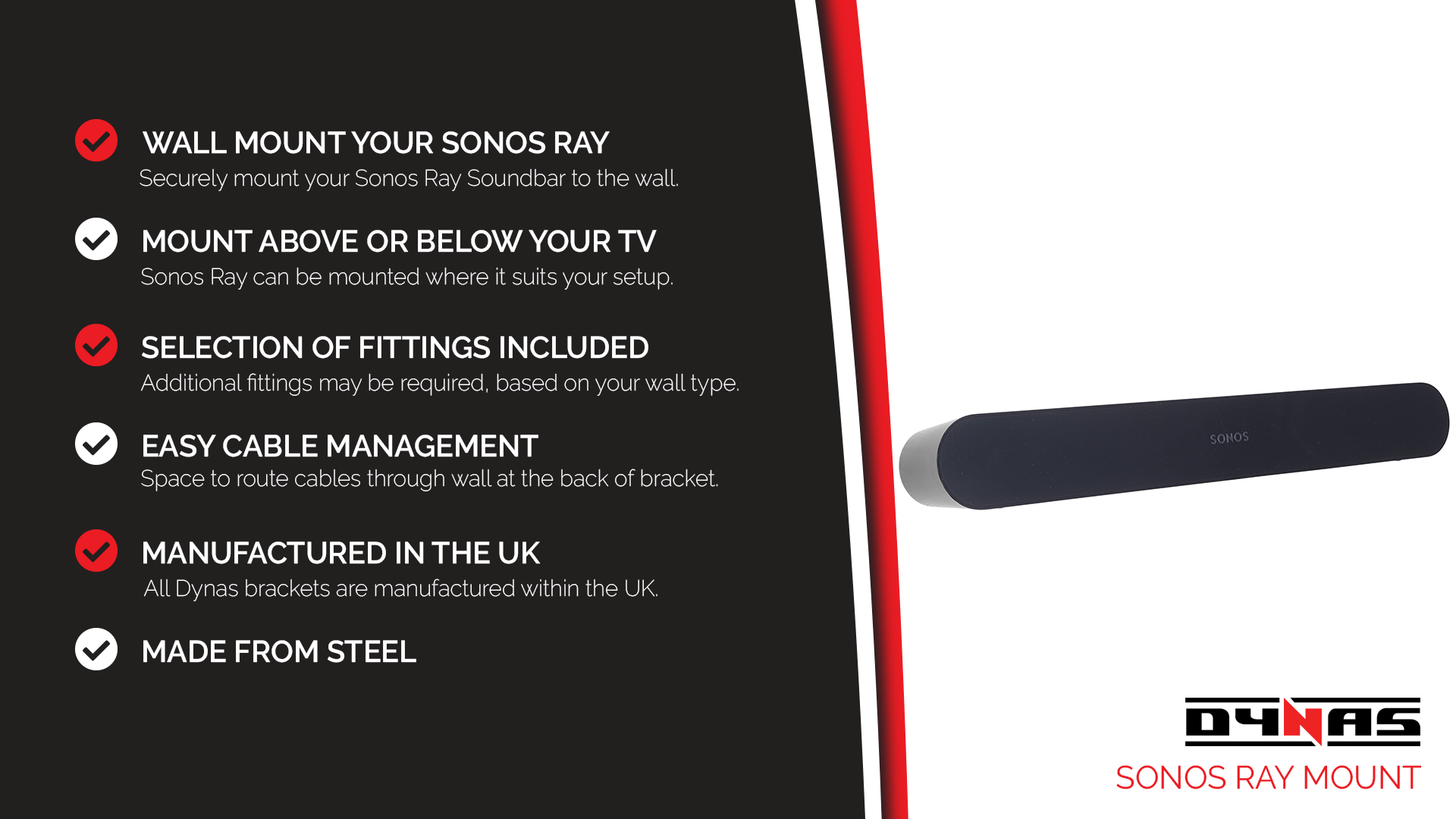 WALL MOUNT YOUR SONOS RAY
Securely mount your Sonos Ray Soundbar to the wall.

MOUNT ABOVE OR BELOW YOUR TV
Sonos Ray can be mounted where it suits your setup.

SELECTION OF FITTINGS INCLUDED
Additional fittings may be required, based on your wall type.

EASY CABLE MANAGEMENT
Space to route cables through wall at the back of bracket.

MANUFACTURED IN THE UK
All Dynas brackets are manufactured within the UK.

MADE FROM STEEL

SONOS

DYNAS
SONOS RAY MOUNT